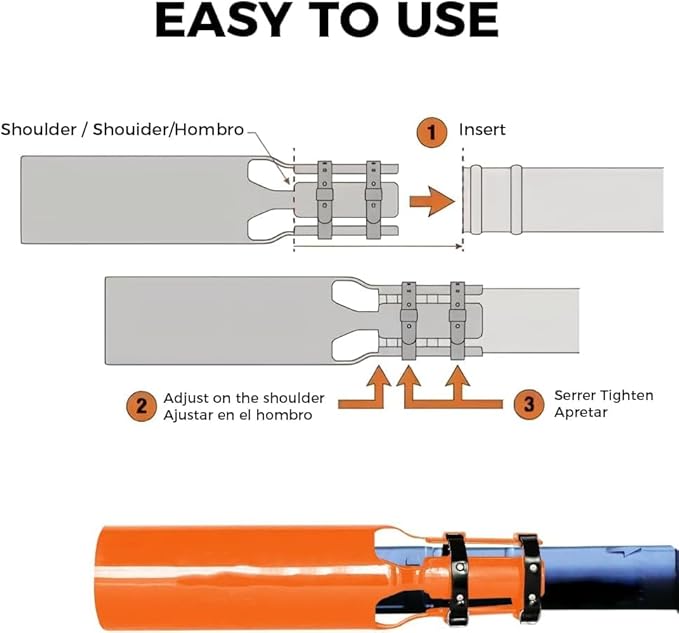 EASY TO USE

Shoulder / Shouider/Hombro

1 Insert

2 Adjust on the shoulder
Ajustar en el hombro

3 Serrer Tighten
Apretar