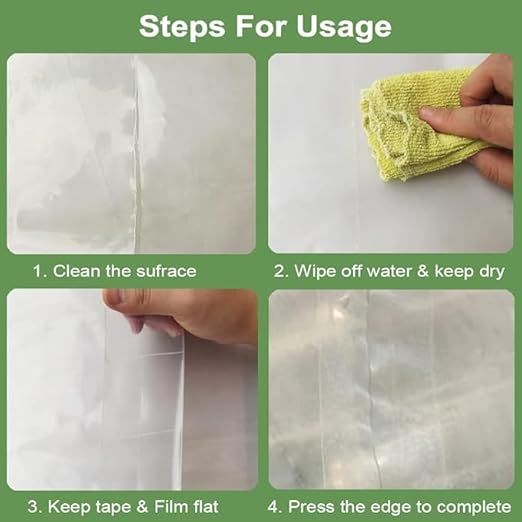 Steps For Usage

1. Clean the sufrace

2. Wipe off water & keep dry

3. Keep tape & Film flat

4. Press the edge to complete