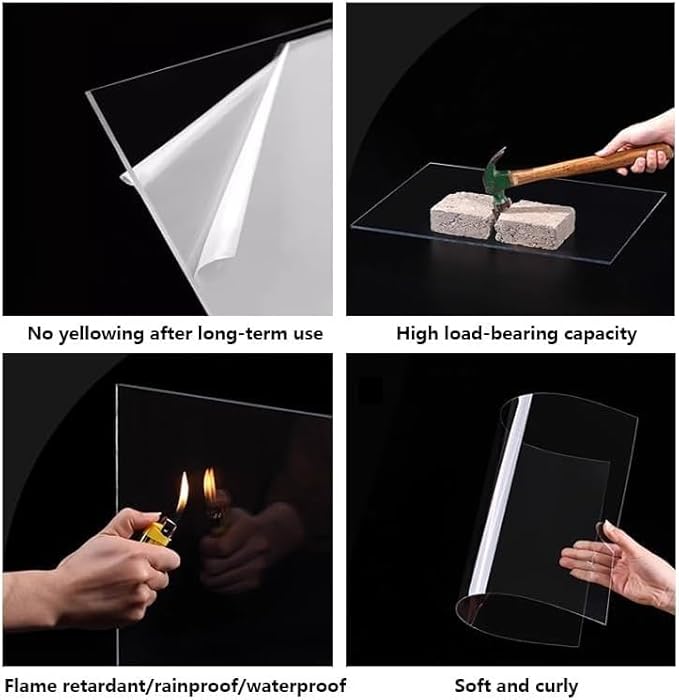 No yellowing after long-term use

High load-bearing capacity

Flame retardant/rainproof/waterproof

Soft and curly