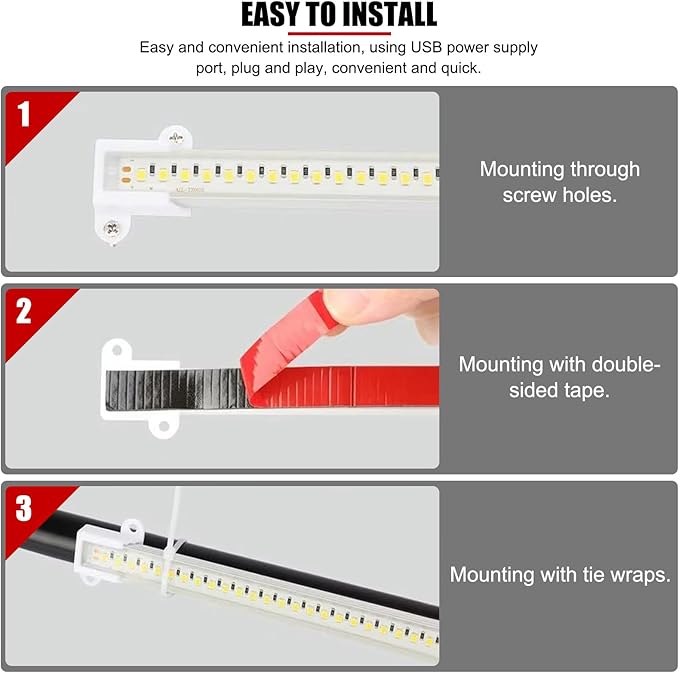 EASY TO INSTALL

Easy and convenient installation, using USB power supply port, plug and play, convenient and quick.

1

Mounting through screw holes.

2

Mounting with double-sided tape.

3

Mounting with tie wraps.