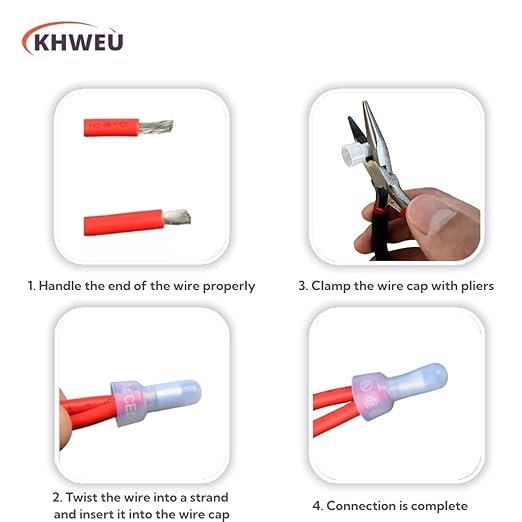 KHWEU

1. Handle the end of the wire properly

3. Clamp the wire cap with pliers

CE

2. Twist the wire into a strand and insert it into the wire cap

4. Connection is complete