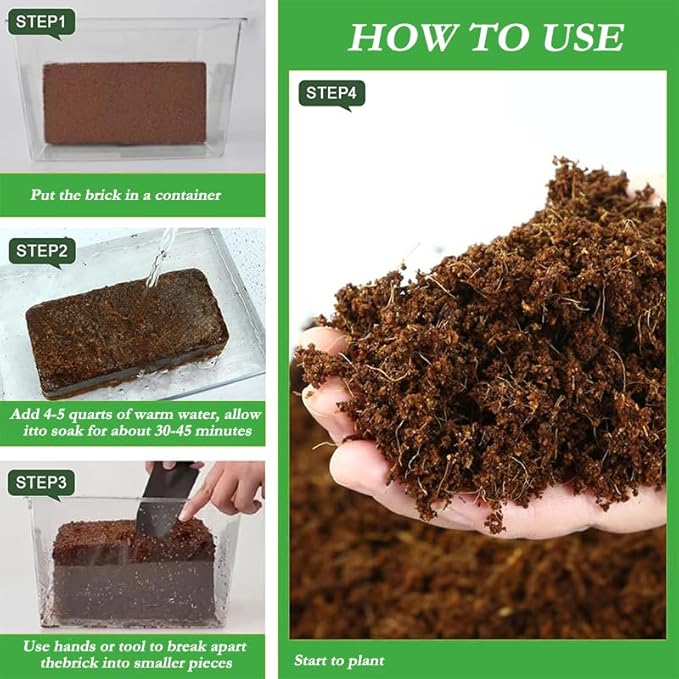 STEP1

Put the brick in a container

STEP2

Add 4-5 quarts of warm water, allow itto soak for about 30-45 minutes

STEP3

Use hands or tool to break apart thebrick into smaller pieces

HOW TO USE

STEP4

Start to plant