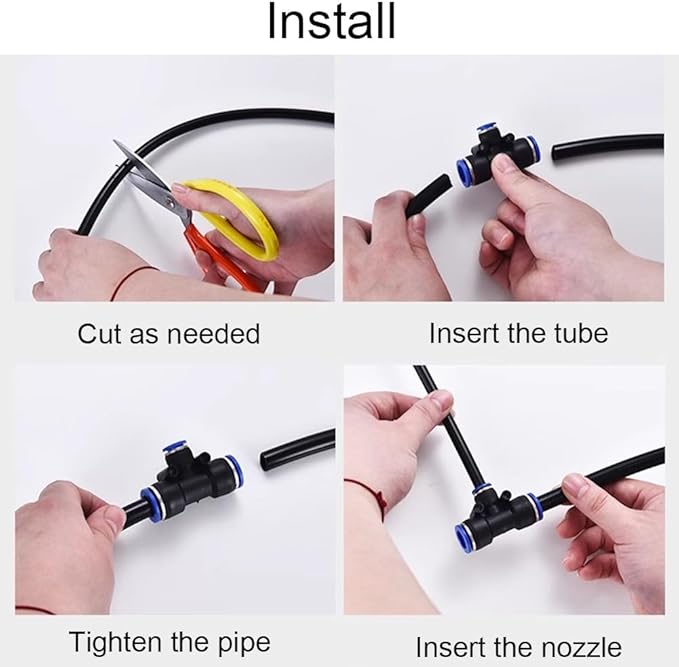 Install

Cut as needed

Insert the tube

Tighten the pipe

Insert the nozzle