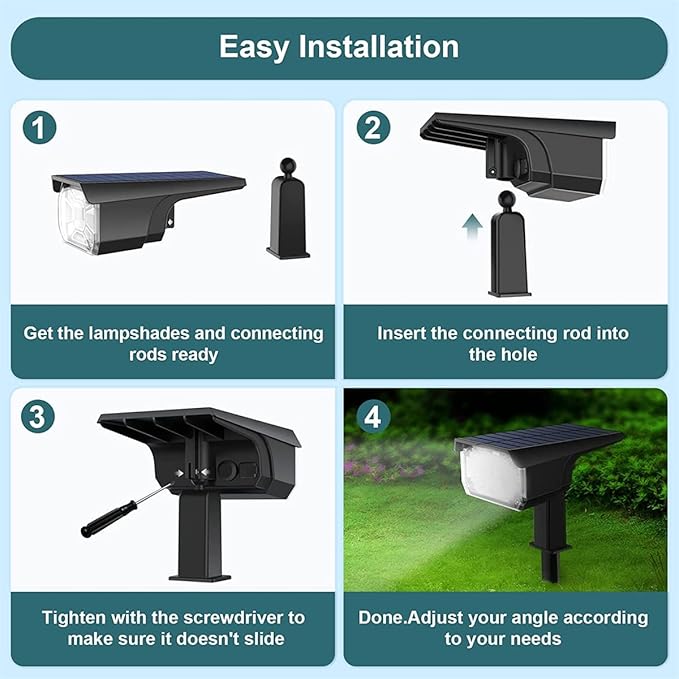 Easy Installation

1

Get the lampshades and connecting rods ready

2

Insert the connecting rod into the hole

3

Tighten with the screwdriver to make sure it doesn't slide

4

Done.Adjust your angle according to your needs