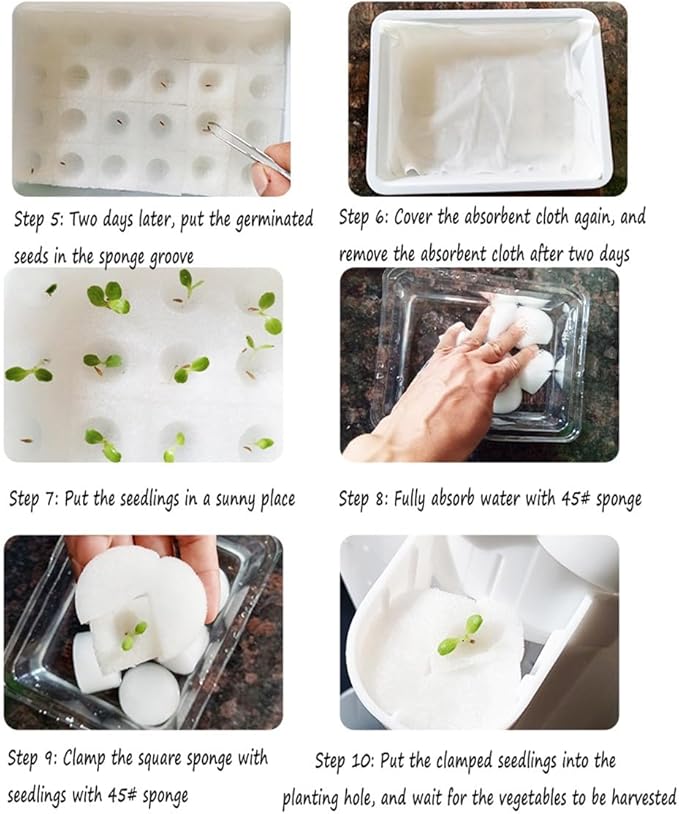 Step 5: Two days later, put the germinated seeds in the sponge groove

Step 6: Cover the absorbent cloth again, and remove the absorbent cloth after two days

Step 7: Put the seedlings in a sunny place

Step 8: Fully absorb water with 45# sponge

Step 9: Clamp the square sponge with seedlings with 45# sponge

Step 10: Put the clamped seedlings into the planting hole, and wait for the vegetables to be harvested