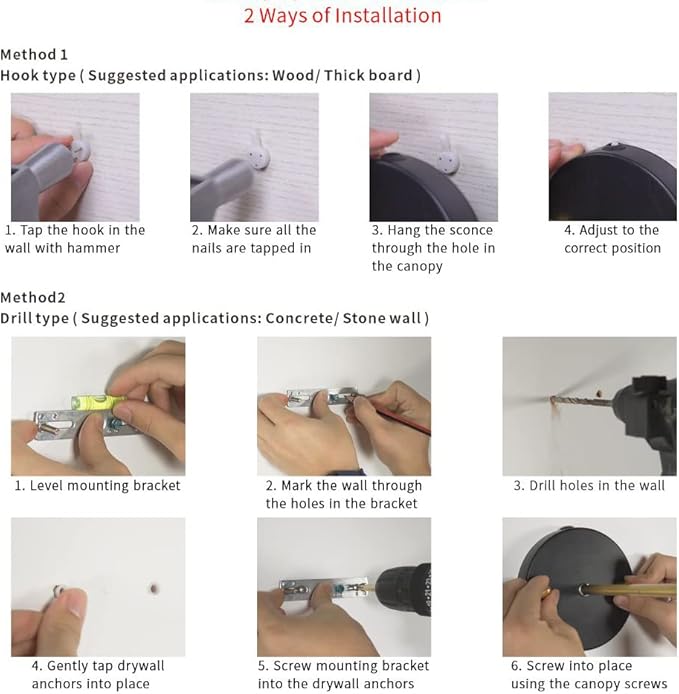 2 Ways of Installation

Method 1
Hook type ( Suggested applications: Wood/ Thick board )

1. Tap the hook in the wall with hammer

2. Make sure all the nails are tapped in

3. Hang the sconce through the hole in the canopy

4. Adjust to the correct position

Method2
Drill type ( Suggested applications: Concrete/ Stone wall )

1. Level mounting bracket

2. Mark the wall through the holes in the bracket

3. Drill holes in the wall

4. Gently tap drywall anchors into place

5. Screw mounting bracket into the drywall anchors

6. Screw into place using the canopy screws