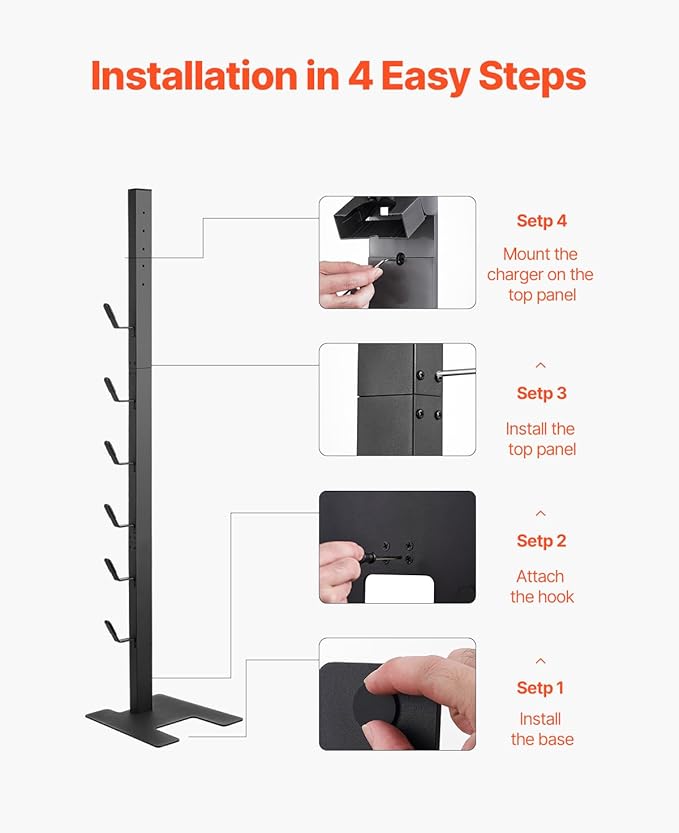 Installation in 4 Easy Steps

Setp 4
Mount the charger on the top panel

^
Setp 3
Install the top panel

^
Setp 2
Attach the hook

^
Setp 1
Install the base