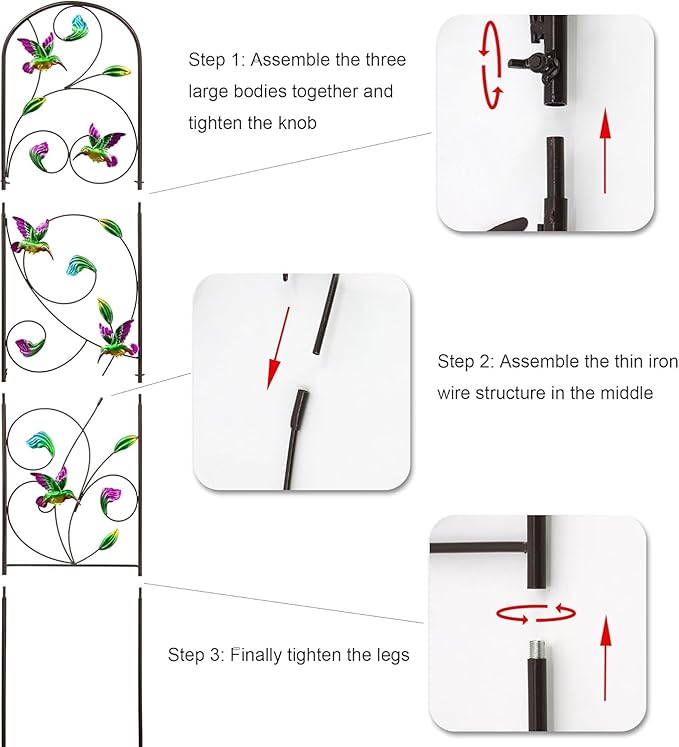 Step 1: Assemble the three large bodies together and tighten the knob

Step 2: Assemble the thin iron wire structure in the middle

Step 3: Finally tighten the legs