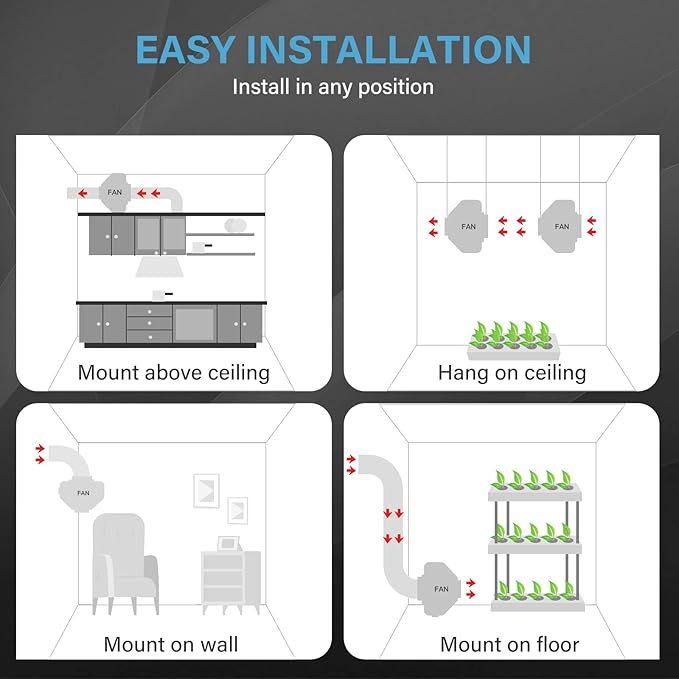 EASY INSTALLATION
Install in any position

FAN
Mount above ceiling

FAN
FAN
Hang on ceiling

FAN
Mount on wall

FAN
Mount on floor