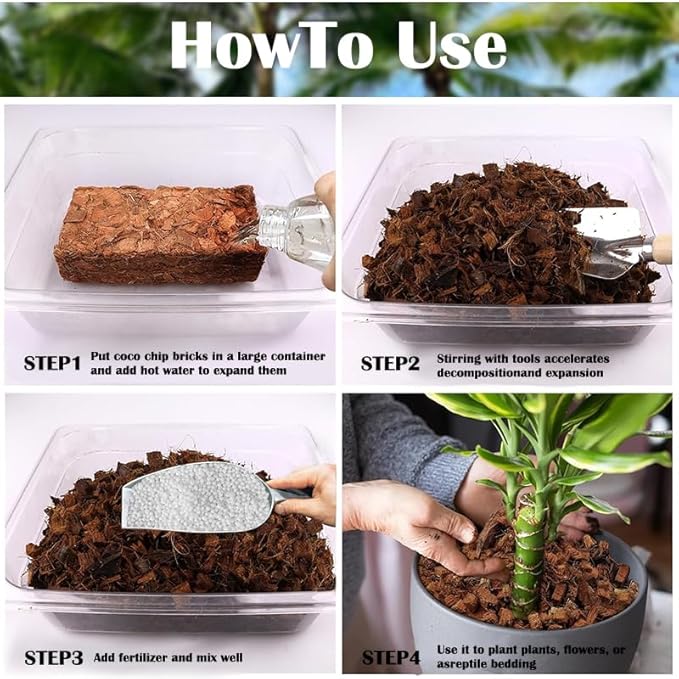 HowTo Use

STEP1 Put coco chip bricks in a large container and add hot water to expand them

STEP2 Stirring with tools accelerates decompositionand expansion

STEP3 Add fertilizer and mix well

STEP4 Use it to plant plants, flowers, or asreptile bedding