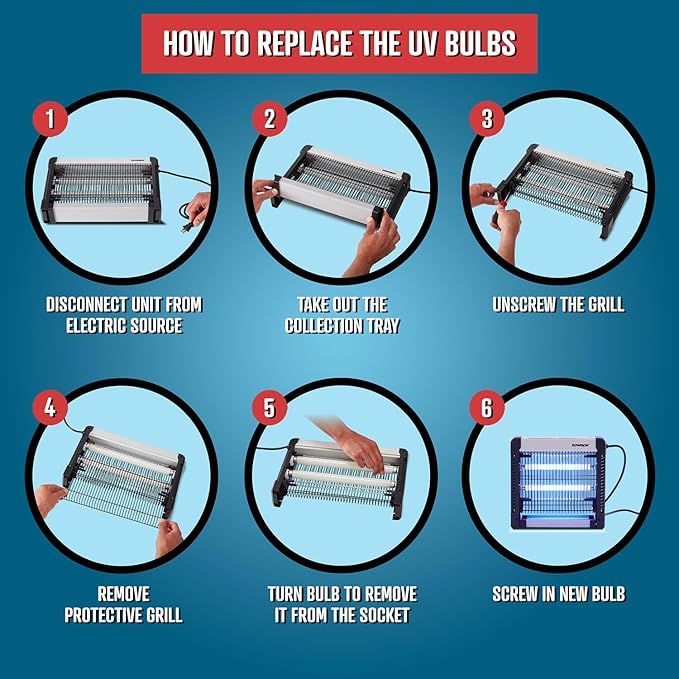 HOW TO REPLACE THE UV BULBS

1

DISCONNECT UNIT FROM ELECTRIC SOURCE

2

TAKE OUT THE COLLECTION TRAY

3

UNSCREW THE GRILL

4

REMOVE PROTECTIVE GRILL

5

TURN BULB TO REMOVE IT FROM THE SOCKET

6

SCREW IN NEW BULB