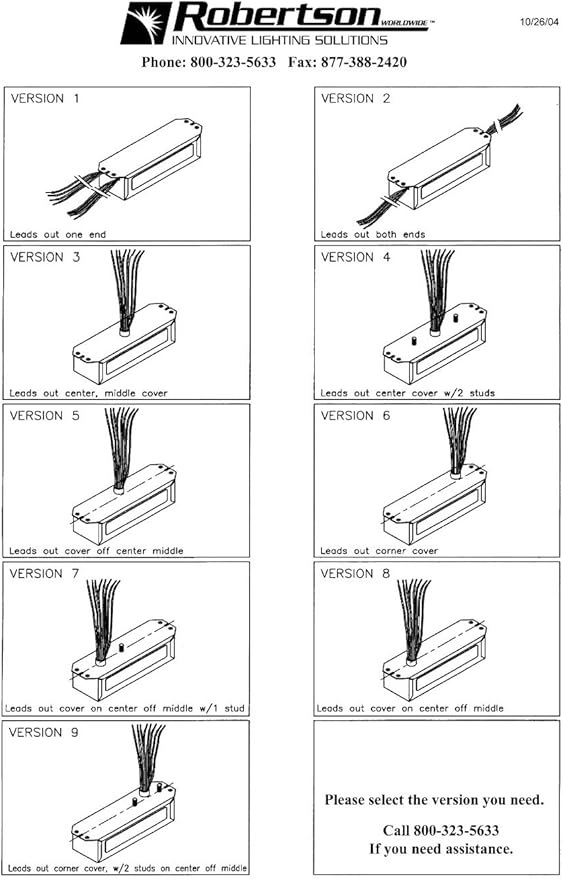 Robertson WORLDWIDE™
INNOVATIVE LIGHTING SOLUTIONS

10/26/04

Phone: 800-323-5633 Fax: 877-388-2420

VERSION 1

Leads out one end

VERSION 2

Leads out both ends

VERSION 3

Leads out center, middle cover

VERSION 4

Leads out center cover w/2 studs

VERSION 5

Leads out cover off center middle

VERSION 6

Leads out corner cover

VERSION 7

Leads out cover on center off middle w/1 stud

VERSION 8

Leads out cover on center off middle

VERSION 9

Leads out corner cover, w/2 studs on center off middle

Please select the version you need.

Call 800-323-5633
If you need assistance.