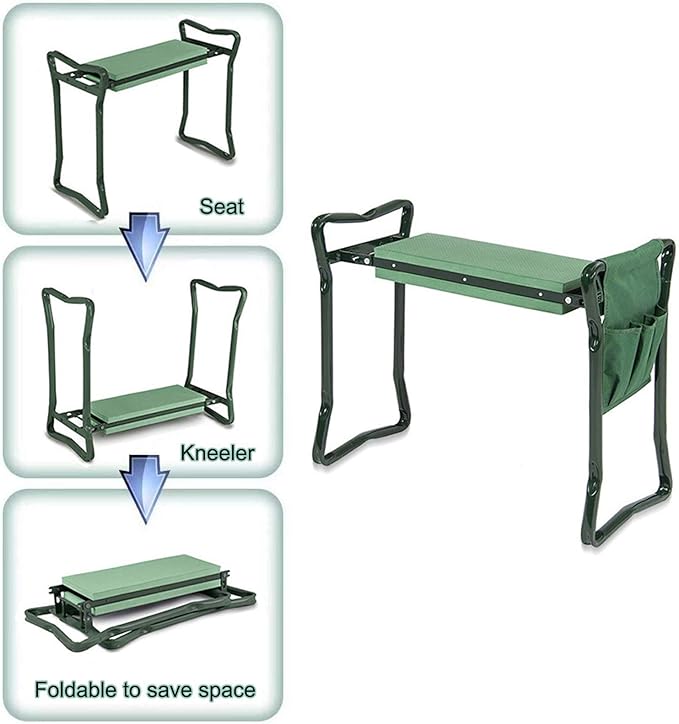 Seat

Kneeler

Foldable to save space