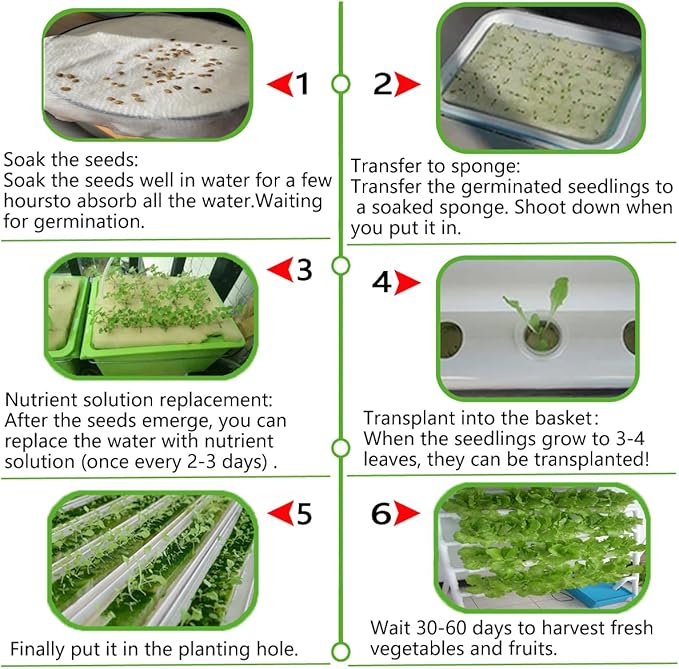 1

Soak the seeds:
Soak the seeds well in water for a few hoursto absorb all the water.Waiting for germination.

2

Transfer to sponge:
Transfer the germinated seedlings to a soaked sponge. Shoot down when you put it in.

3

Nutrient solution replacement:
After the seeds emerge, you can replace the water with nutrient solution (once every 2-3 days) .

4

Transplant into the basket:
When the seedlings grow to 3-4 leaves, they can be transplanted!

5

Finally put it in the planting hole.

6

Wait 30-60 days to harvest fresh vegetables and fruits.