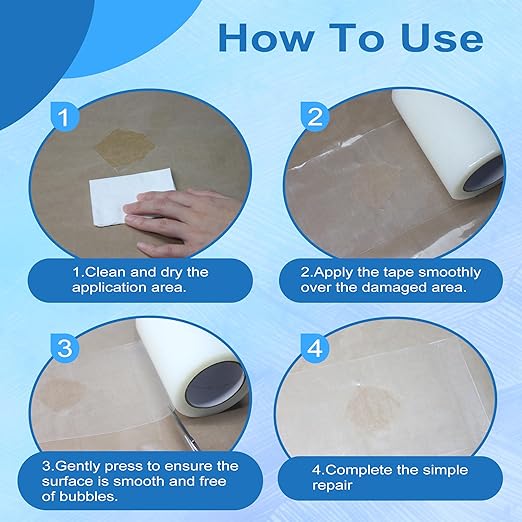 How To Use

1

1.Clean and dry the application area.

2

2.Apply the tape smoothly over the damaged area.

3

3.Gently press to ensure the surface is smooth and free of bubbles.

4

4.Complete the simple repair