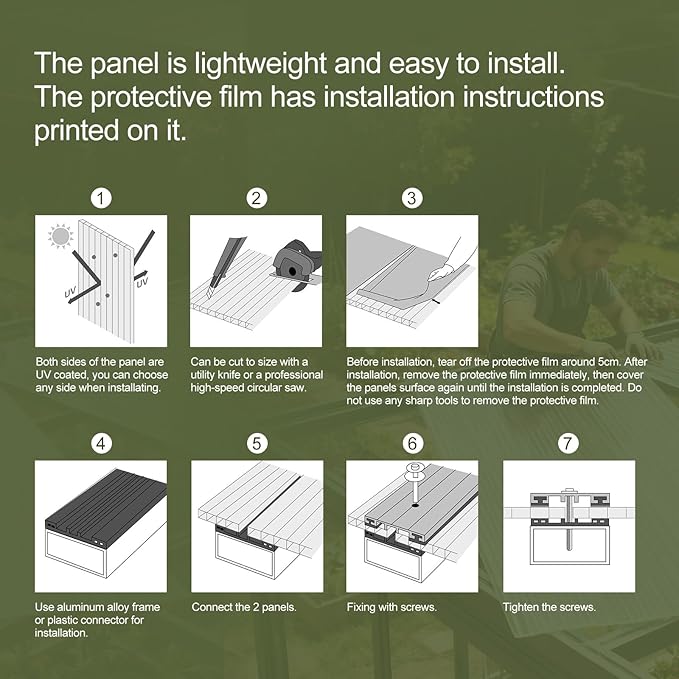 The panel is lightweight and easy to install. The protective film has installation instructions printed on it.

1

UV

UV

Both sides of the panel are UV coated, you can choose any side when installating.

2

Can be cut to size with a utility knife or a professional high-speed circular saw.

3

Before installation, tear off the protective film around 5cm. After installation, remove the protective film immediately, then cover the panels surface again until the installation is completed. Do not use any sharp tools to remove the protective film.

4

Use aluminum alloy frame or plastic connector for installation.

5

Connect the 2 panels.

6

Fixing with screws.

7

Tighten the screws.