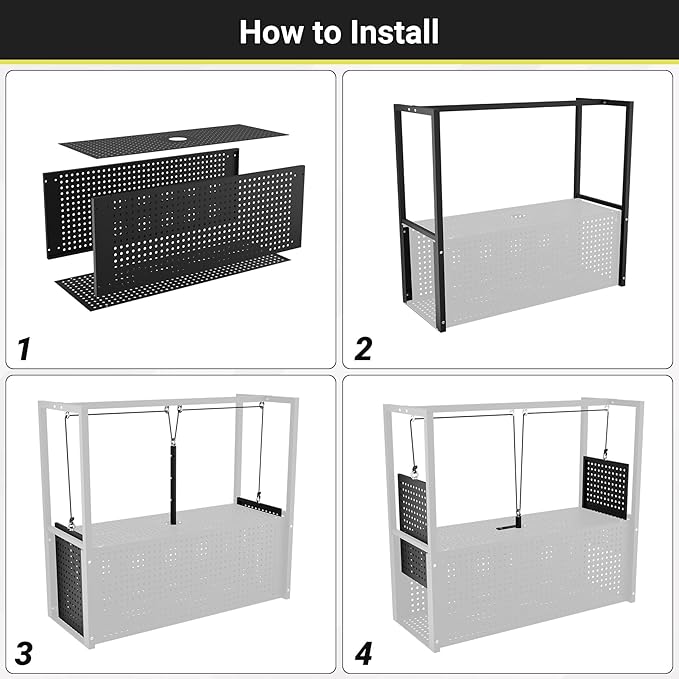 How to Install

1

2

3

4