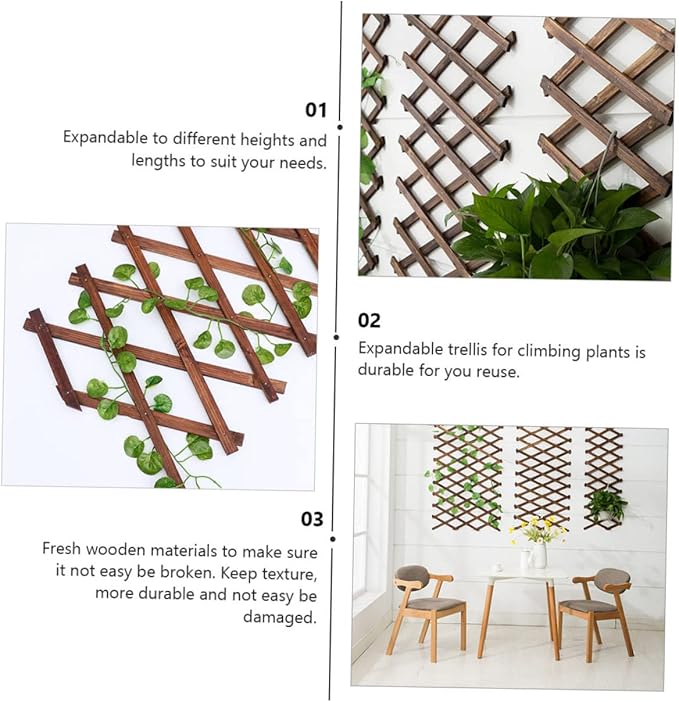 01
Expandable to different heights and lengths to suit your needs.

02
Expandable trellis for climbing plants is durable for you reuse.

03
Fresh wooden materials to make sure it not easy be broken. Keep texture, more durable and not easy be damaged.