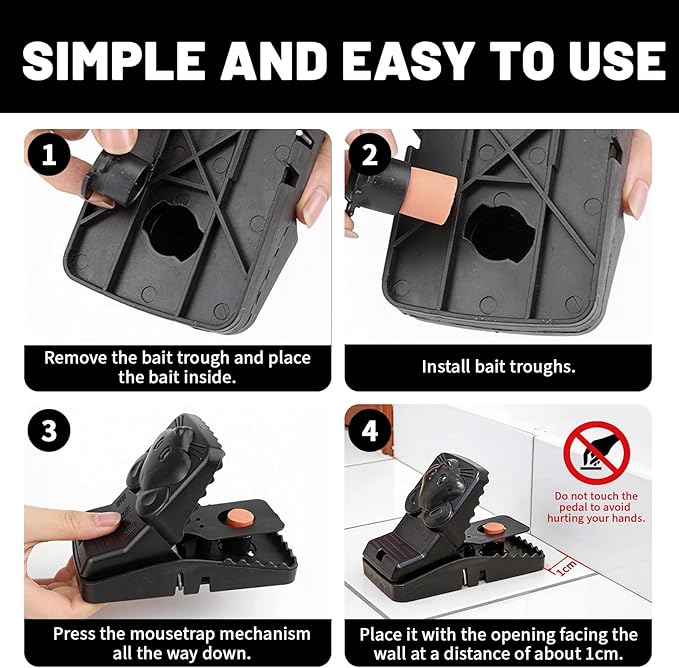 SIMPLE AND EASY TO USE

1

Remove the bait trough and place the bait inside.

2

Install bait troughs.

3

Press the mousetrap mechanism all the way down.

4

Do not touch the pedal to avoid hurting your hands.

1cm

Place it with the opening facing the wall at a distance of about 1cm.