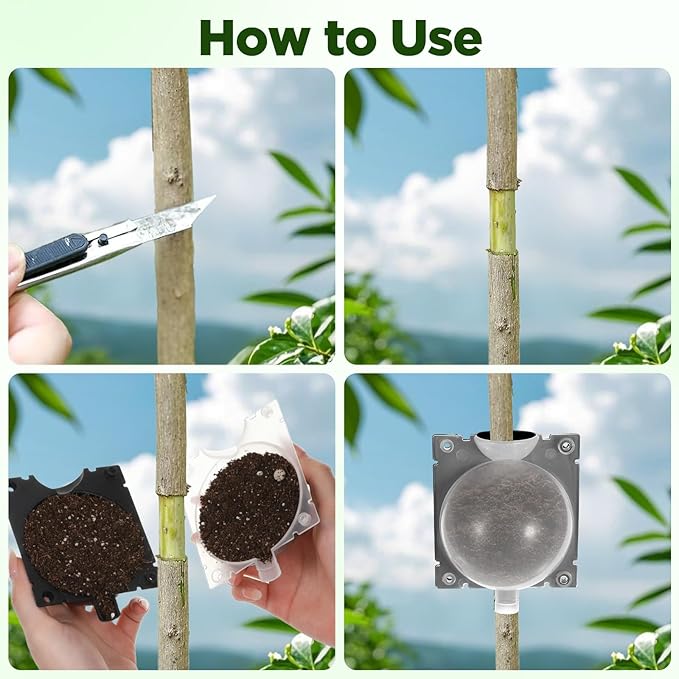 How to Use