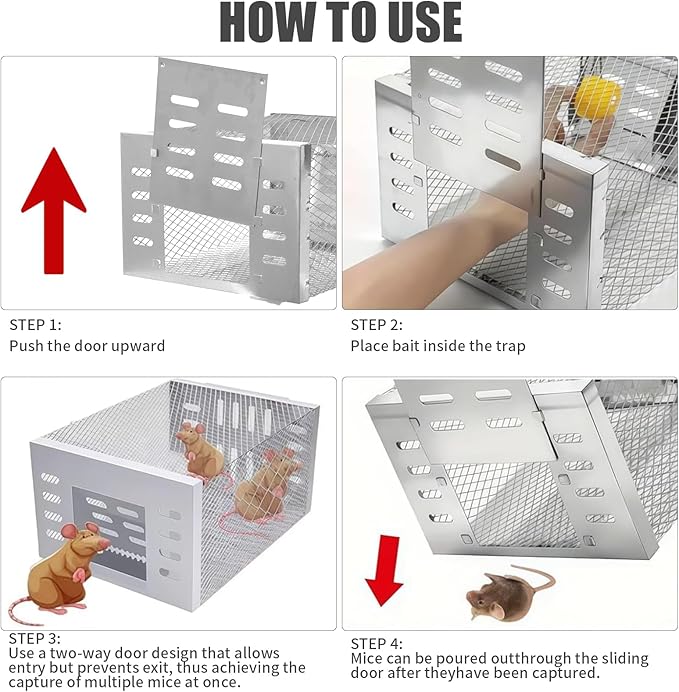 HOW TO USE

STEP 1:
Push the door upward

STEP 2:
Place bait inside the trap

STEP 3:
Use a two-way door design that allows entry but prevents exit, thus achieving the capture of multiple mice at once.

STEP 4:
Mice can be poured outthrough the sliding door after theyhave been captured.