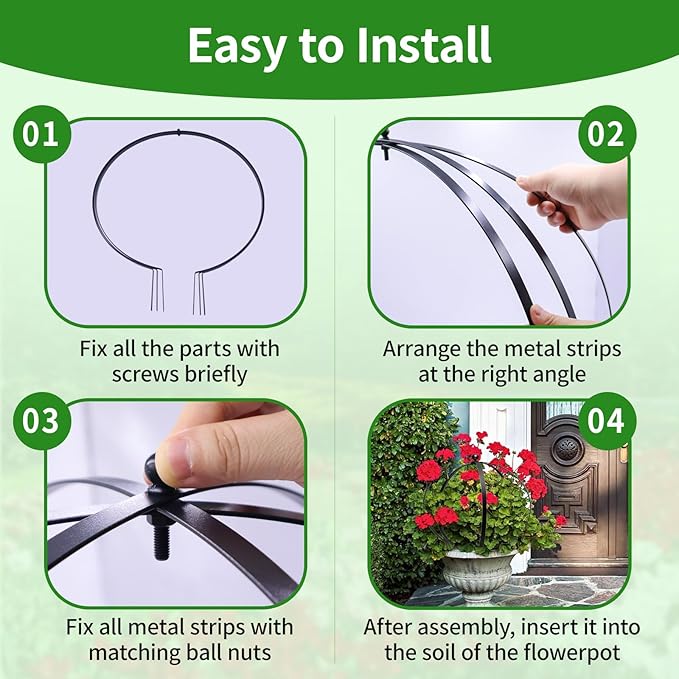 Easy to Install

01

Fix all the parts with screws briefly

02

Arrange the metal strips at the right angle

03

Fix all metal strips with matching ball nuts

04

After assembly, insert it into the soil of the flowerpot