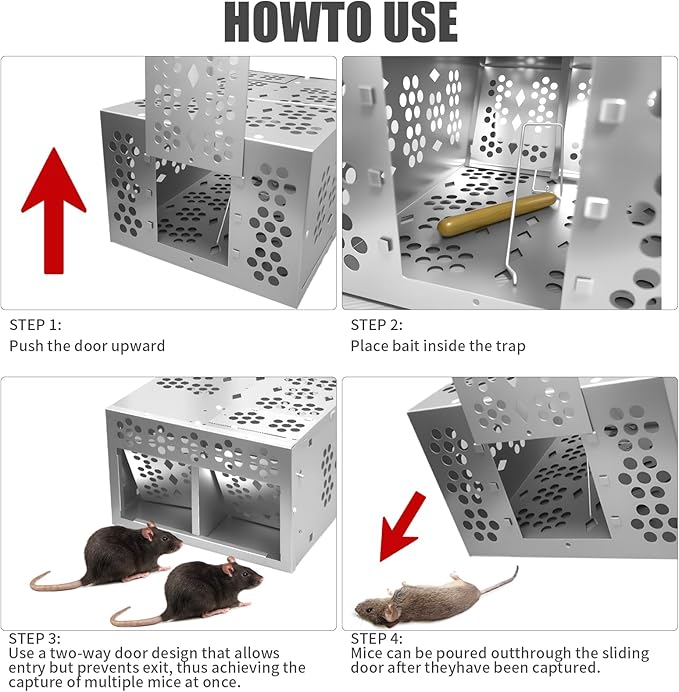 HOWTO USE

STEP 1:
Push the door upward

STEP 2:
Place bait inside the trap

STEP 3:
Use a two-way door design that allows entry but prevents exit, thus achieving the capture of multiple mice at once.

STEP 4:
Mice can be poured outthrough the sliding door after theyhave been captured.