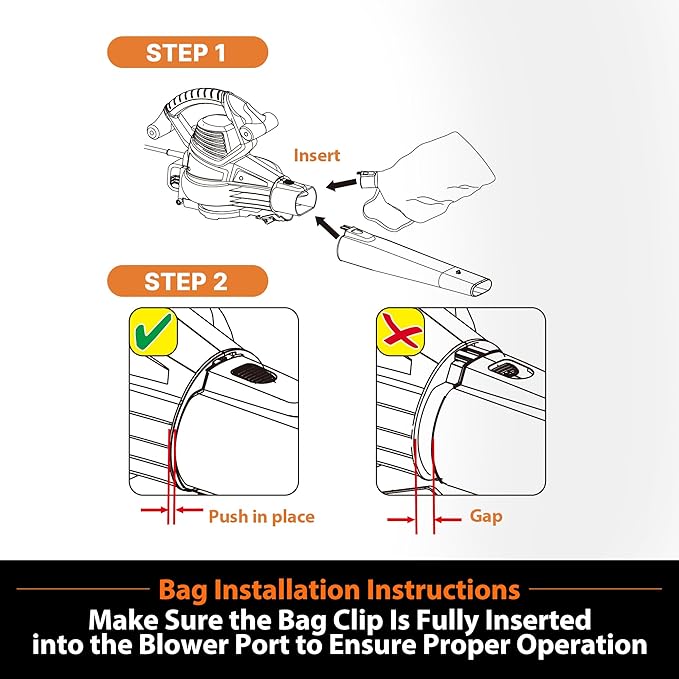 STEP 1

Insert

STEP 2

Push in place

Gap

Bag Installation Instructions

Make Sure the Bag Clip Is Fully Inserted into the Blower Port to Ensure Proper Operation