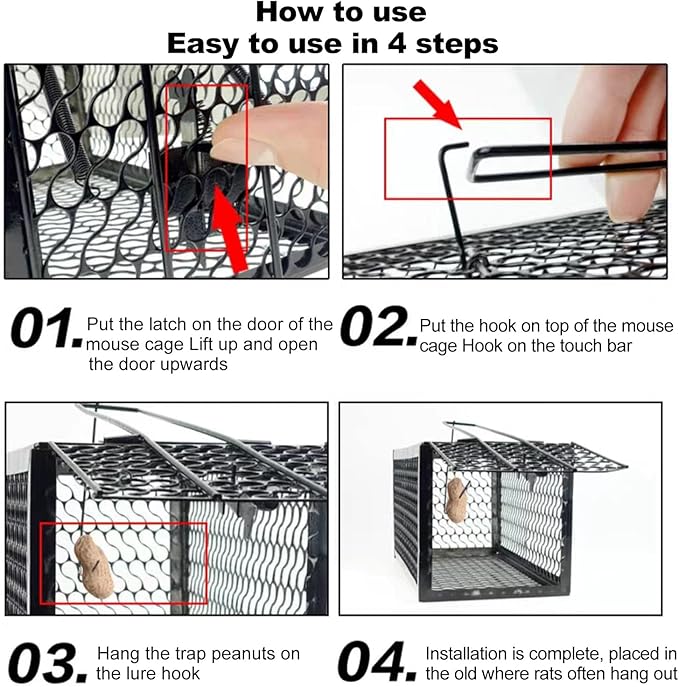 How to use
Easy to use in 4 steps

01. Put the latch on the door of the mouse cage Lift up and open the door upwards

02. Put the hook on top of the mouse cage Hook on the touch bar

03. Hang the trap peanuts on the lure hook

04. Installation is complete, placed in the old where rats often hang out