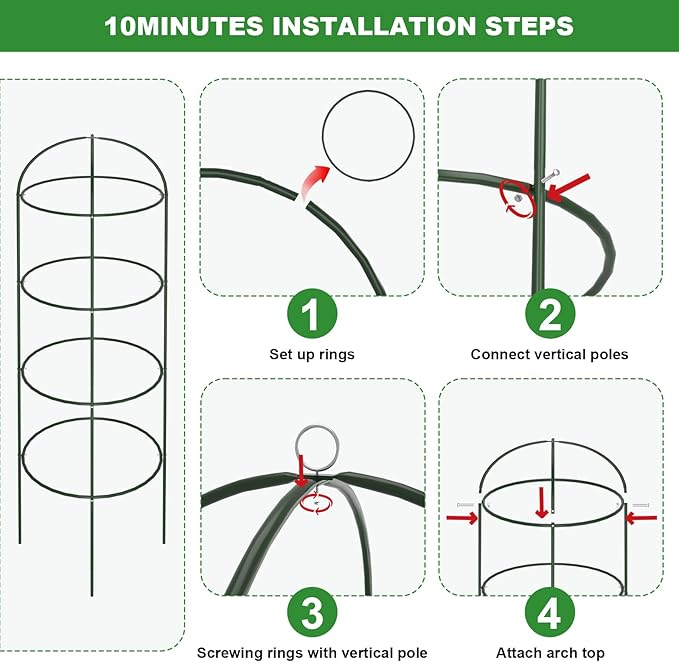 10MINUTES INSTALLATION STEPS

1

Set up rings

2

Connect vertical poles

3

Screwing rings with vertical pole

4

Attach arch top