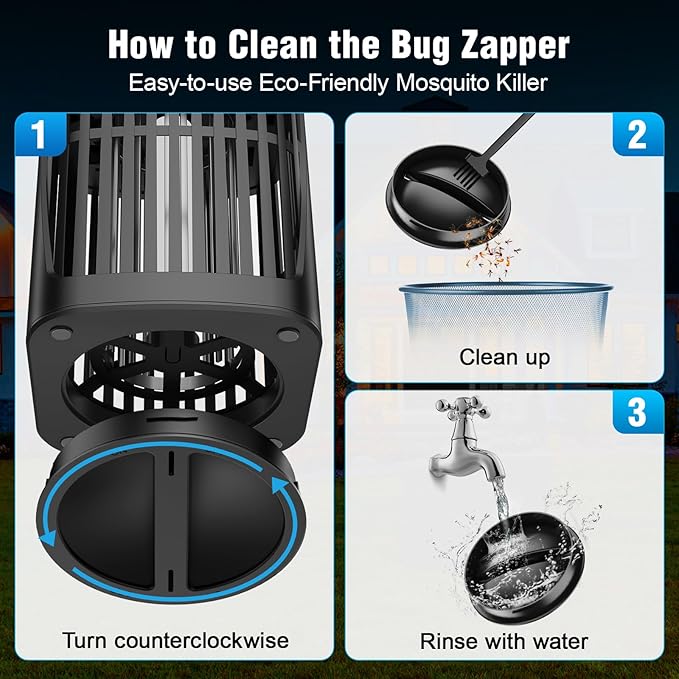 How to Clean the Bug Zapper
Easy-to-use Eco-Friendly Mosquito Killer

1

Turn counterclockwise

2

Clean up

3

Rinse with water