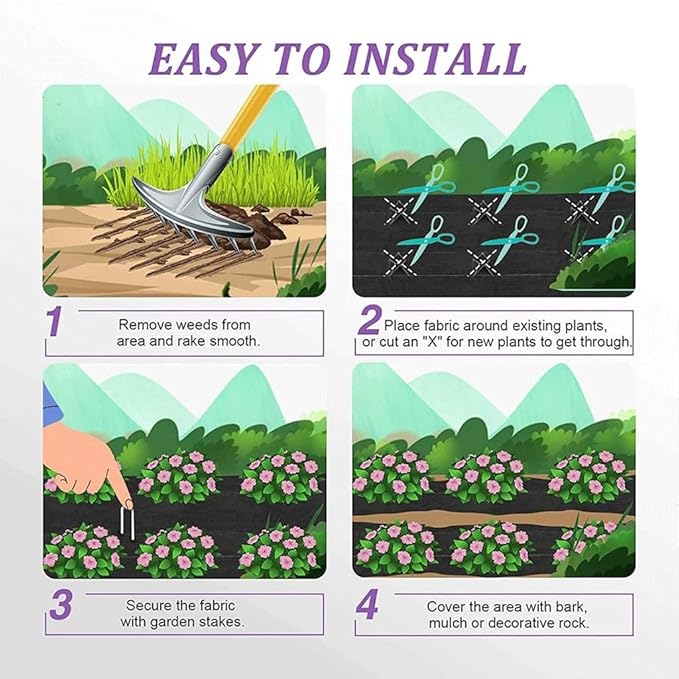 EASY TO INSTALL

1 Remove weeds from area and rake smooth.

2 Place fabric around existing plants, or cut an "X" for new plants to get through.

3 Secure the fabric with garden stakes.

4 Cover the area with bark, mulch or decorative rock.