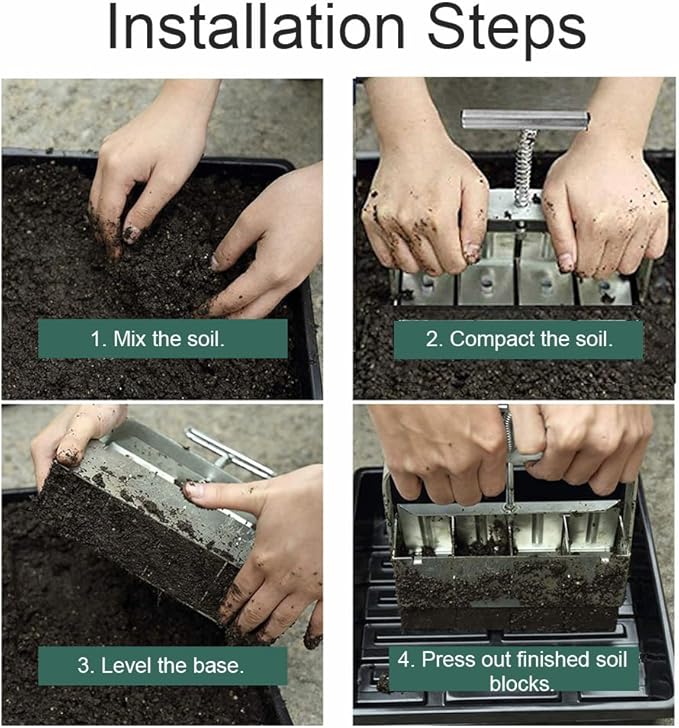 Installation Steps

1. Mix the soil.

2. Compact the soil.

3. Level the base.

4. Press out finished soil blocks.