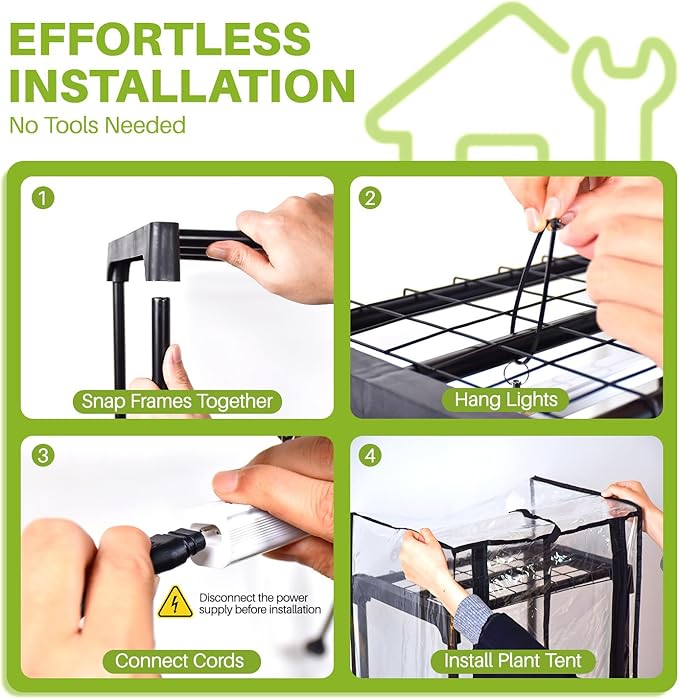 EFFORTLESS INSTALLATION
No Tools Needed

1
Snap Frames Together

2
Hang Lights

3
Disconnect the power supply before installation
Connect Cords

4
Install Plant Tent