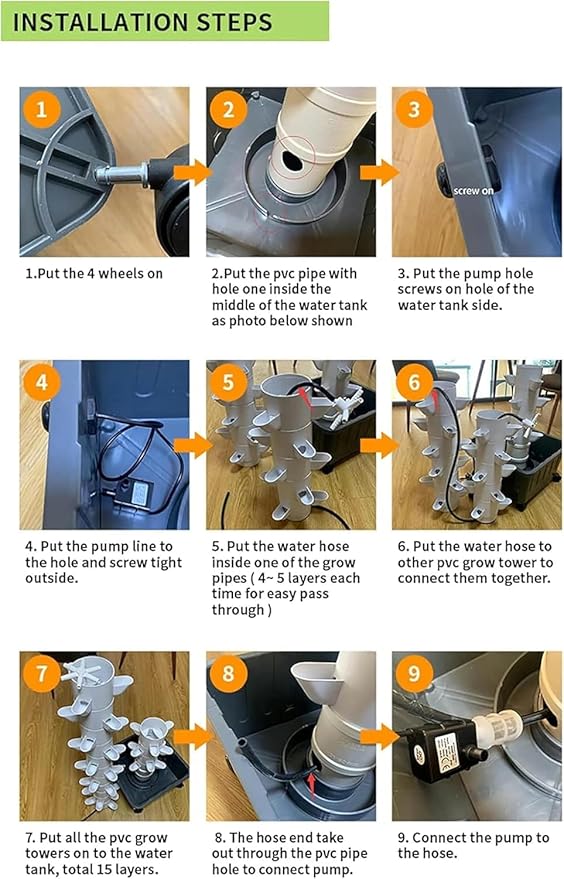 INSTALLATION STEPS

1

2

3

screw on

1.Put the 4 wheels on

2.Put the pvc pipe with hole one inside the middle of the water tank as photo below shown

3. Put the pump hole screws on hole of the water tank side.

4

5

6

4. Put the pump line to the hole and screw tight outside.

5. Put the water hose inside one of the grow pipes ( 4~ 5 layers each time for easy pass through )

6. Put the water hose to other pvc grow tower to connect them together.

7

8

9

7. Put all the pvc grow towers on to the water tank, total 15 layers.

8. The hose end take out through the pvc pipe hole to connect pump.

9. Connect the pump to the hose.