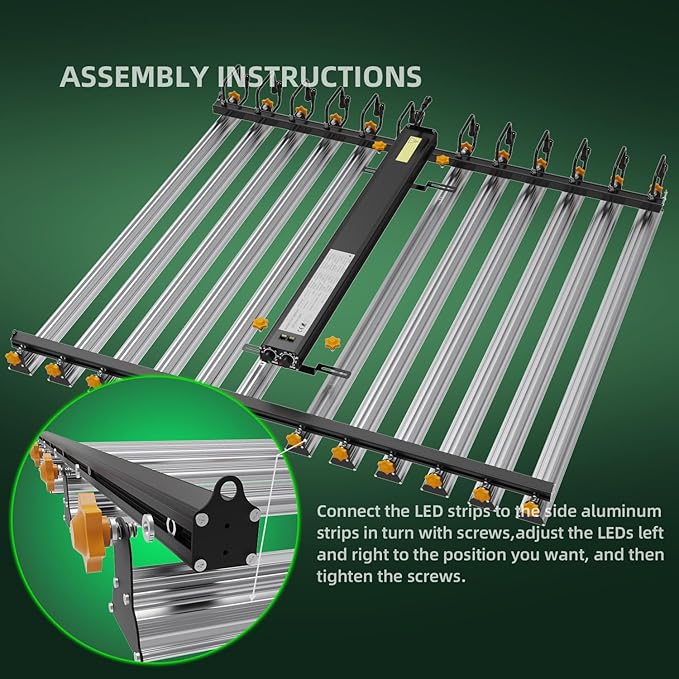 ASSEMBLY INSTRUCTIONS

Connect the LED strips to the side aluminum strips in turn with screws,adjust the LEDs left and right to the position you want, and then tighten the screws.