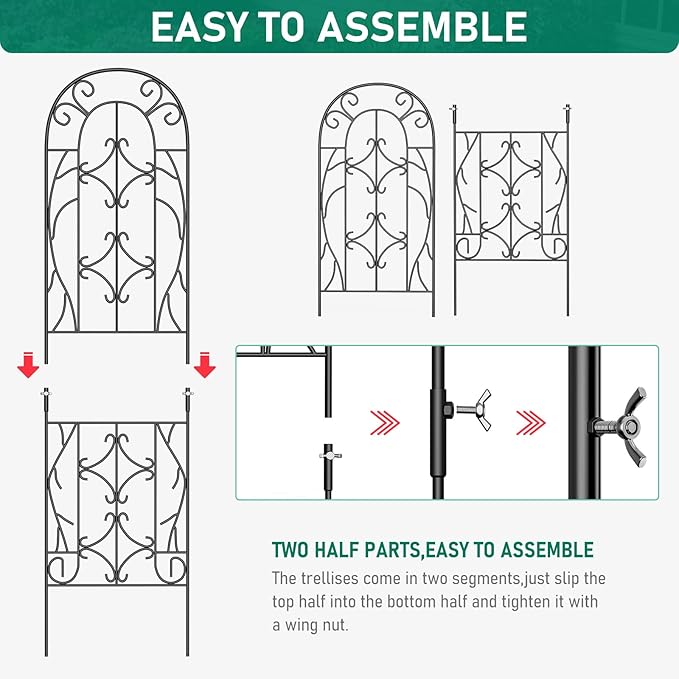 EASY TO ASSEMBLE

TWO HALF PARTS,EASY TO ASSEMBLE

The trellises come in two segments,just slip the top half into the bottom half and tighten it with a wing nut.