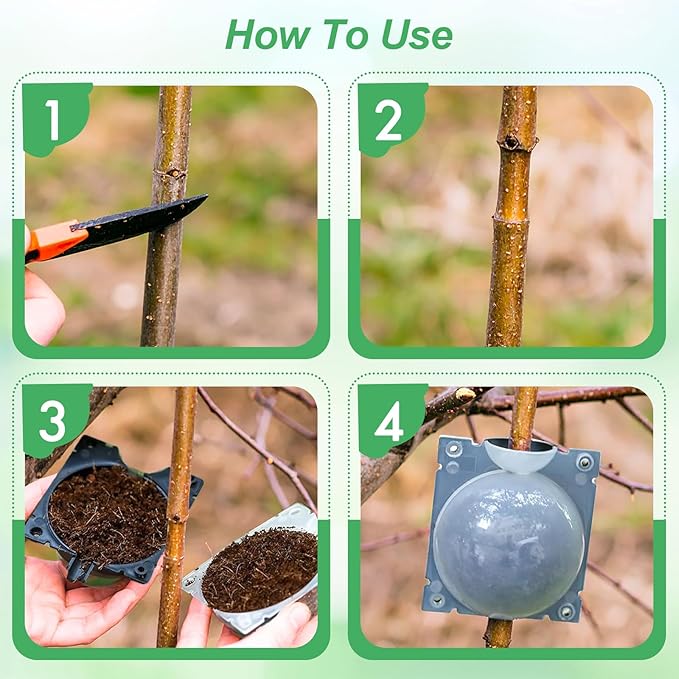 How To Use

1

2

3

4