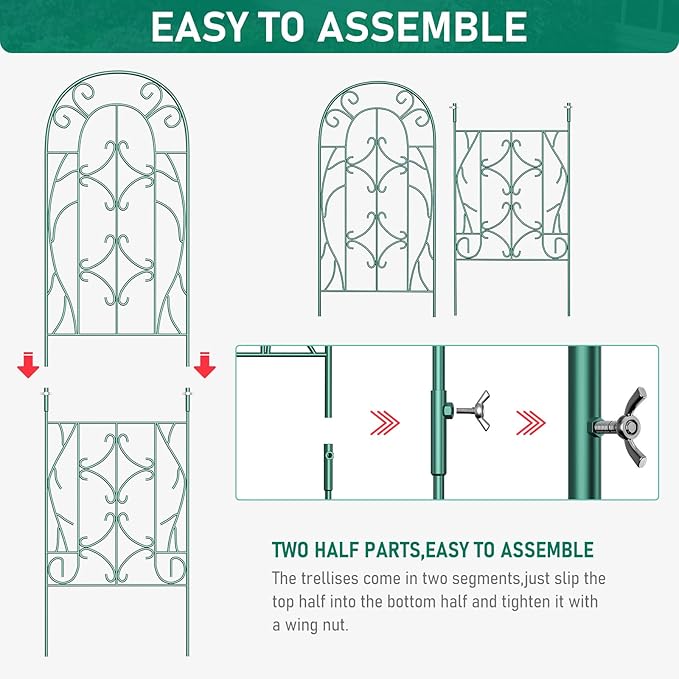 EASY TO ASSEMBLE

TWO HALF PARTS,EASY TO ASSEMBLE

The trellises come in two segments,just slip the top half into the bottom half and tighten it with a wing nut.