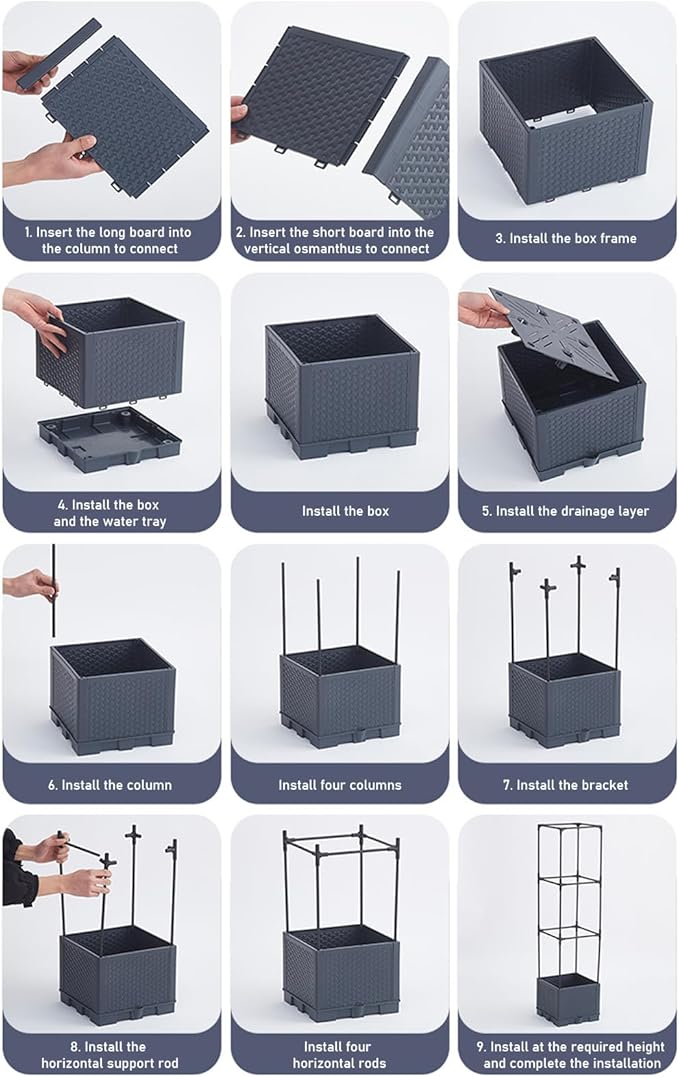 1. Insert the long board into the column to connect

2. Insert the short board into the vertical osmanthus to connect

3. Install the box frame

4. Install the box and the water tray

Install the box

5. Install the drainage layer

6. Install the column

Install four columns

7. Install the bracket

8. Install the horizontal support rod

Install four horizontal rods

9. Install at the required height and complete the installation