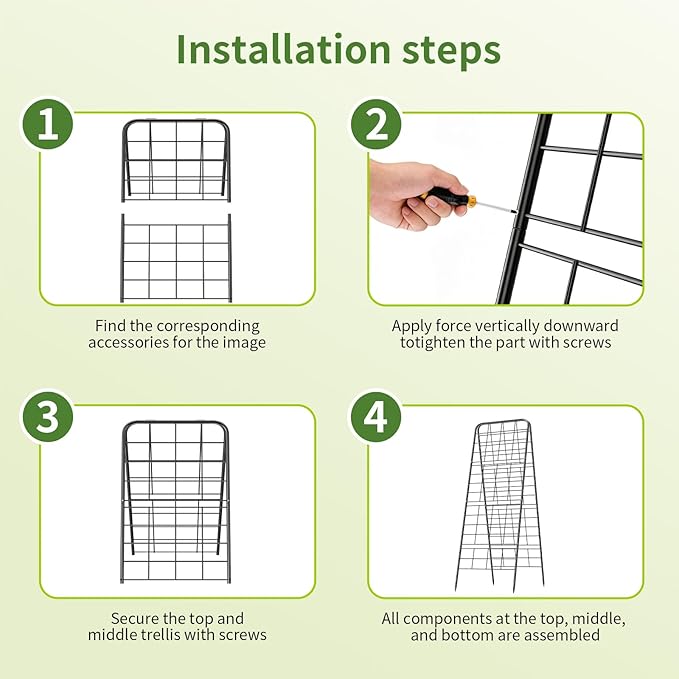 Installation steps

1

Find the corresponding accessories for the image

2

Apply force vertically downward totighten the part with screws

3

Secure the top and middle trellis with screws

4

All components at the top, middle, and bottom are assembled