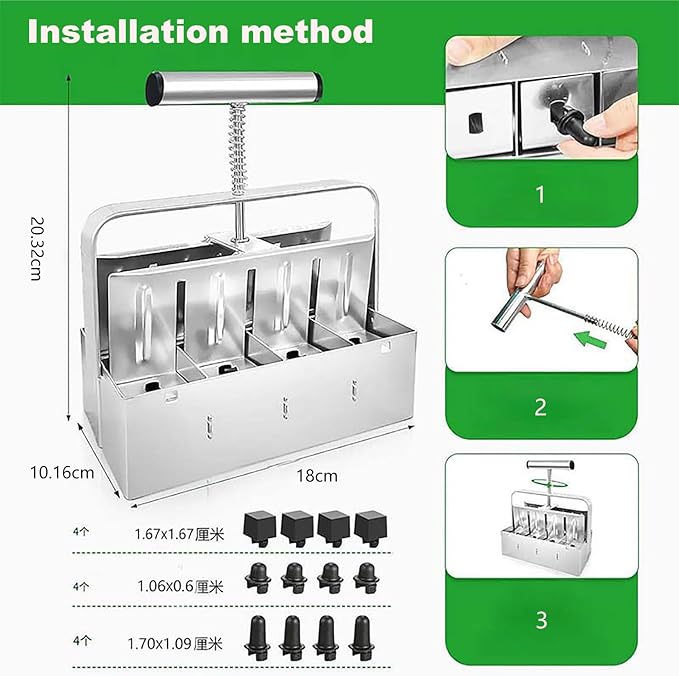 Installation method

20.32cm

10.16cm

18cm

4个 1.67x1.67厘米

4个 1.06x0.6厘米

4个 1.70x1.09厘米

1

2

3