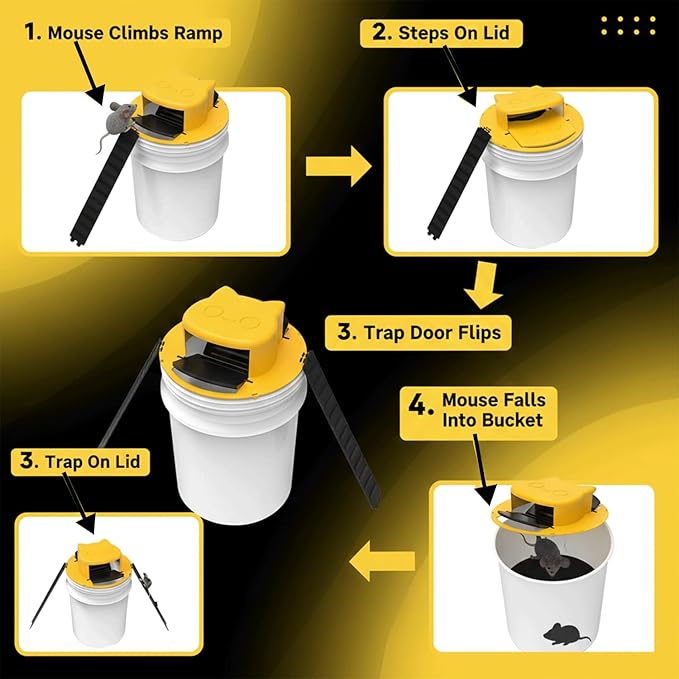 1. Mouse Climbs Ramp

2. Steps On Lid

3. Trap Door Flips

4. Mouse Falls Into Bucket

3. Trap On Lid