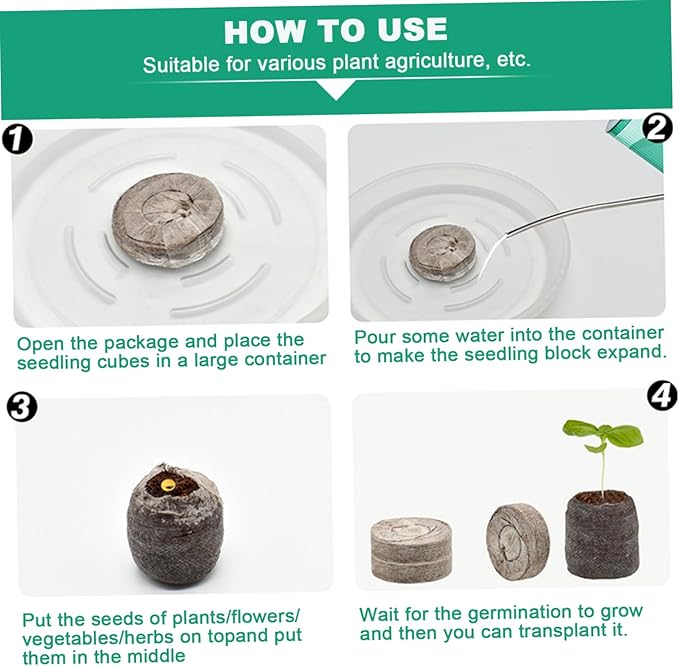 HOW TO USE
Suitable for various plant agriculture, etc.

1

Open the package and place the seedling cubes in a large container

2

Pour some water into the container to make the seedling block expand.

3

Put the seeds of plants/flowers/ vegetables/herbs on topand put them in the middle

4

Wait for the germination to grow and then you can transplant it.