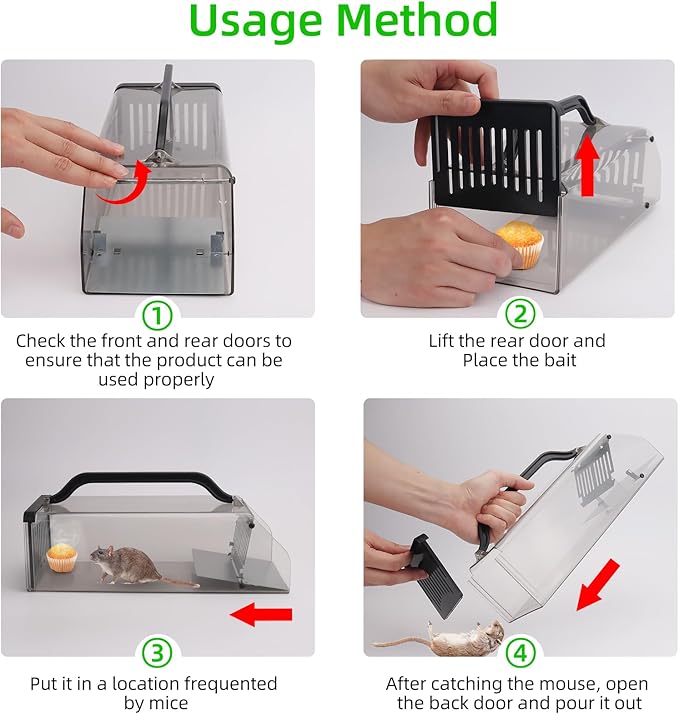 Usage Method

①
Check the front and rear doors to ensure that the product can be used properly

②
Lift the rear door and Place the bait

③
Put it in a location frequented by mice

④
After catching the mouse, open the back door and pour it out