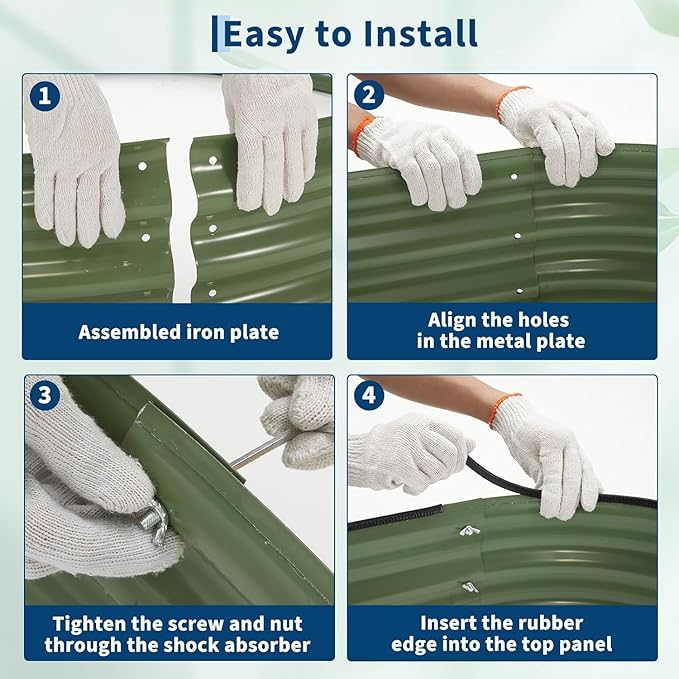 Easy to Install

1

Assembled iron plate

2

Align the holes in the metal plate

3

Tighten the screw and nut through the shock absorber

4

Insert the rubber edge into the top panel