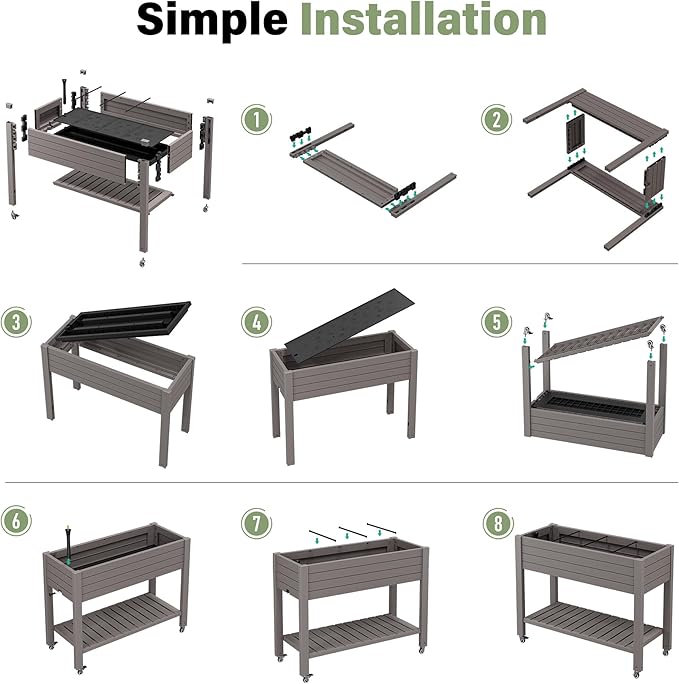 Simple Installation

1

2

3

4

5

6

7

8