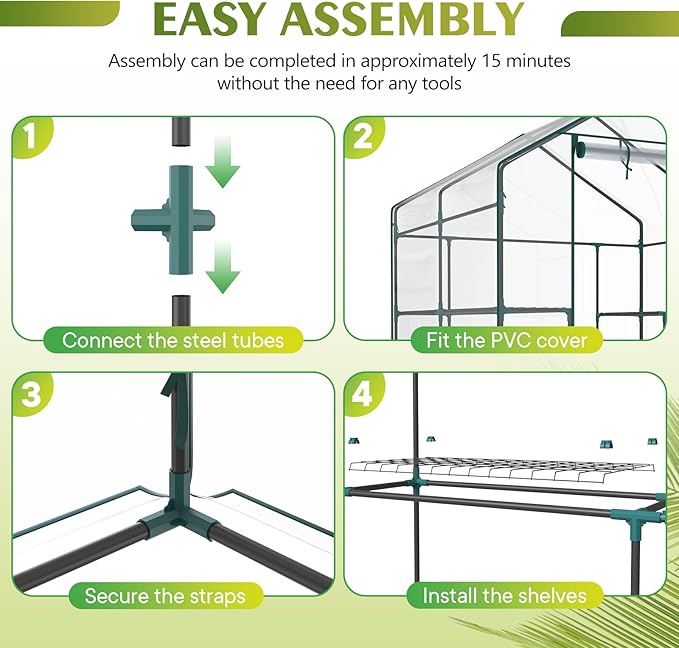 EASY ASSEMBLY

Assembly can be completed in approximately 15 minutes without the need for any tools

1

Connect the steel tubes

2

Fit the PVC cover

3

Secure the straps

4

Install the shelves