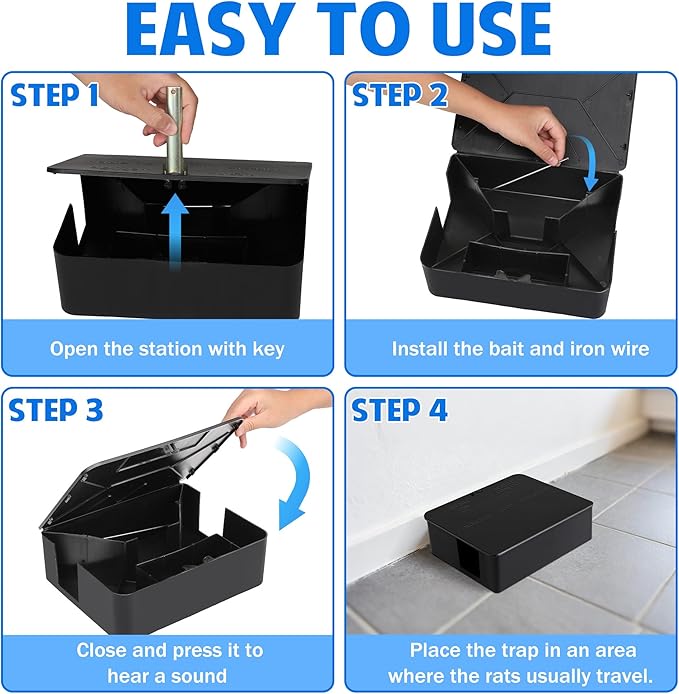 EASY TO USE

STEP 1

Open the station with key

STEP 2

Install the bait and iron wire

STEP 3

Close and press it to hear a sound

STEP 4

Place the trap in an area where the rats usually travel.