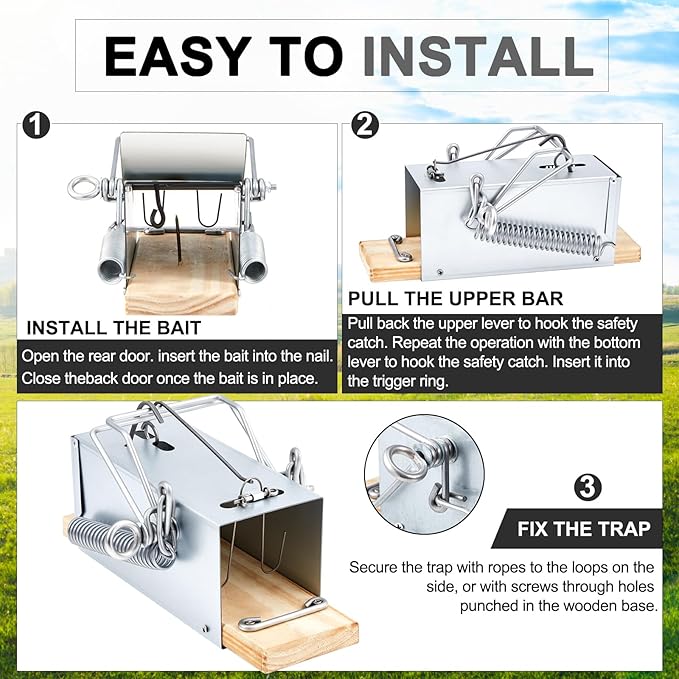 EASY TO INSTALL

1

INSTALL THE BAIT

Open the rear door. insert the bait into the nail. Close theback door once the bait is in place.

2

PULL THE UPPER BAR

Pull back the upper lever to hook the safety catch. Repeat the operation with the bottom lever to hook the safety catch. Insert it into the trigger ring.

3

FIX THE TRAP

Secure the trap with ropes to the loops on the side, or with screws through holes punched in the wooden base.